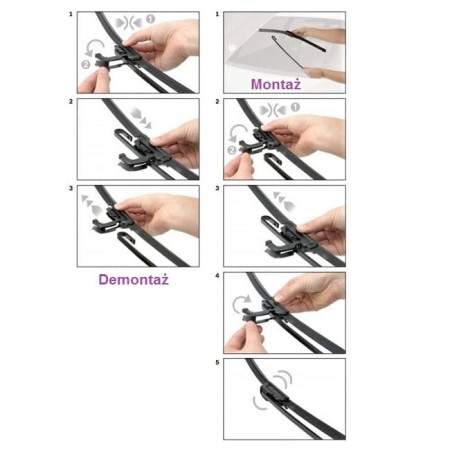 1

1

2

2

3

Demontaż

1

Montaż

2

1

2

3

4

5