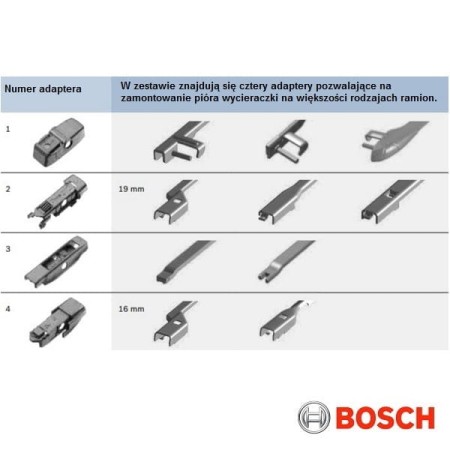 | Numer adaptera | W zestawie znajdują się cztery adaptery pozwalające na zamontowanie pióra wycieraczki na większości rodzajach ramion. |
|---|---|
| 1 | |
| 2 | 19 mm |
| 3 | |
| 4 | 16 mm |

BOSCH